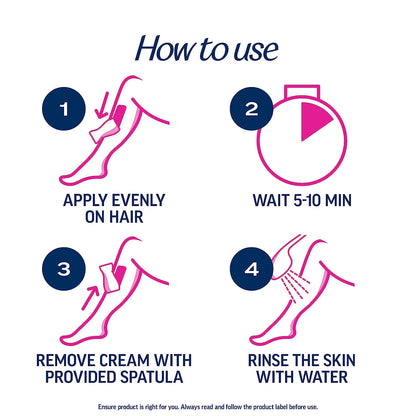 How to use

1

APPLY EVENLY ON HAIR

2

WAIT 5-10 MIN

3

REMOVE CREAM WITH PROVIDED SPATULA

4

RINSE THE SKIN WITH WATER

Ensure product is right for you. Always read and follow the product label before use.