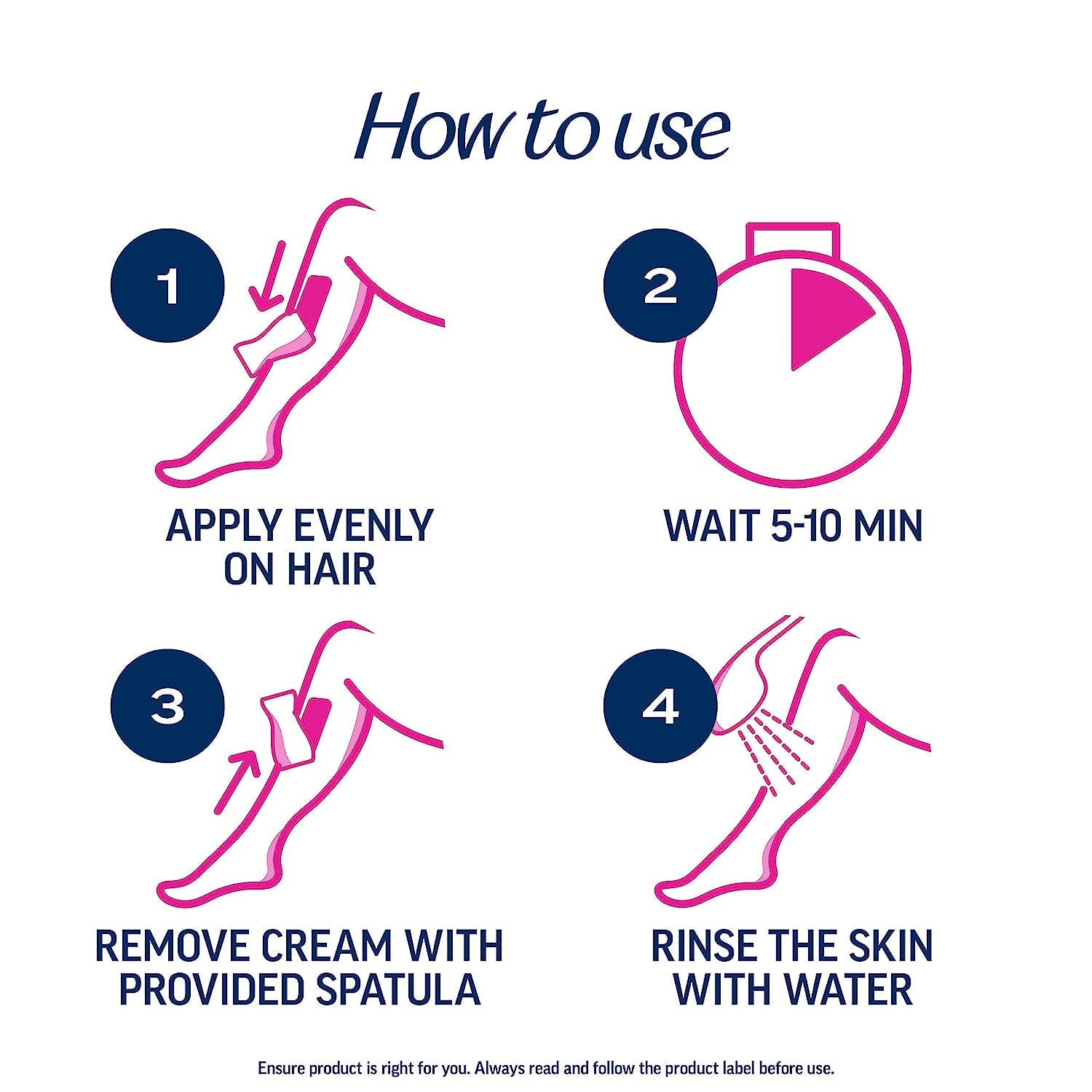 How to use

1

APPLY EVENLY ON HAIR

2

WAIT 5-10 MIN

3

REMOVE CREAM WITH PROVIDED SPATULA

4

RINSE THE SKIN WITH WATER

Ensure product is right for you. Always read and follow the product label before use.