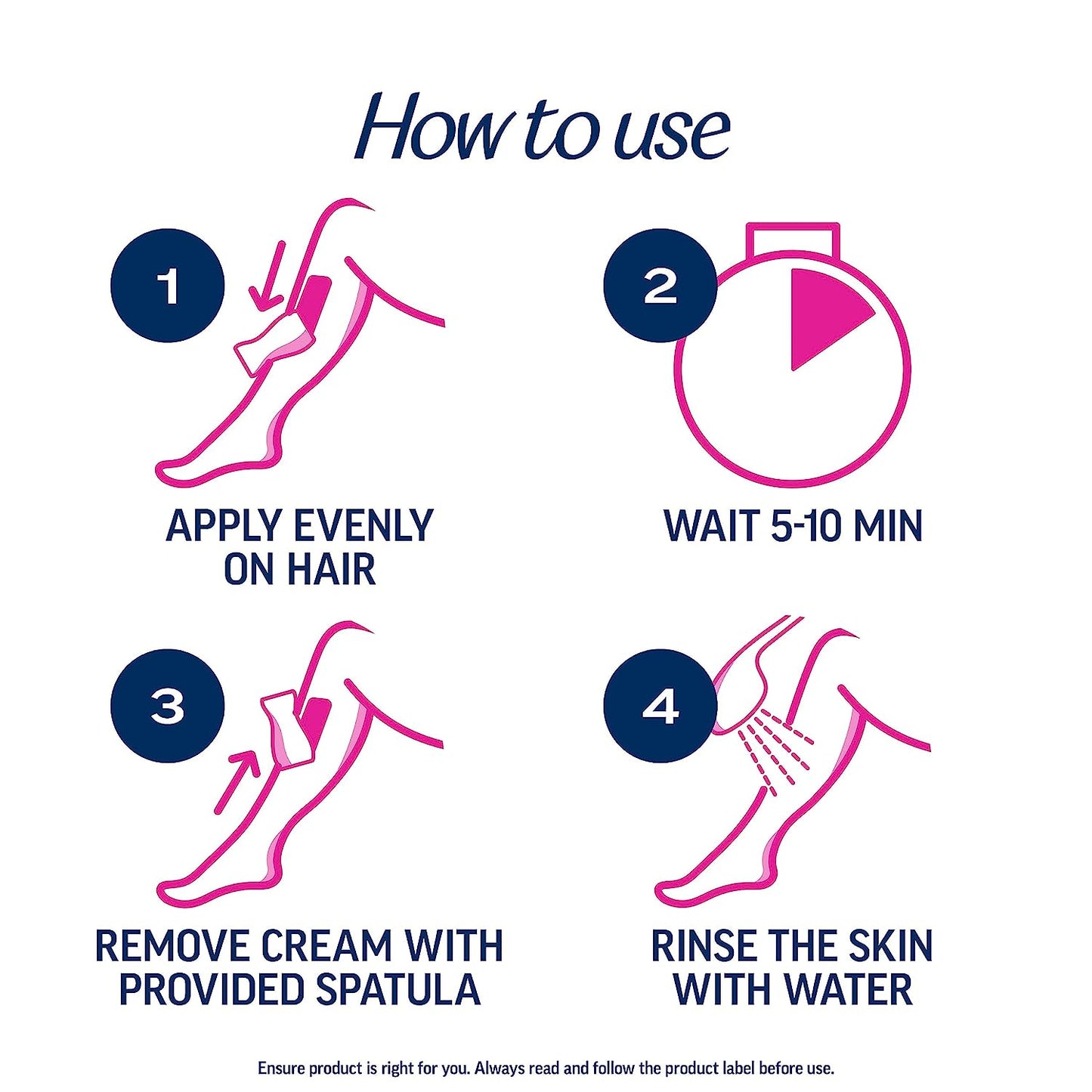 How to use

1

APPLY EVENLY ON HAIR

2

WAIT 5-10 MIN

3

REMOVE CREAM WITH PROVIDED SPATULA

4

RINSE THE SKIN WITH WATER

Ensure product is right for you. Always read and follow the product label before use.