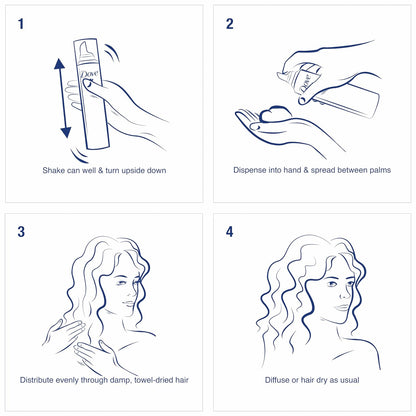 1

Dove

Shake can well & turn upside down

2

Dove

Dispense into hand & spread between palms

3

Distribute evenly through damp, towel-dried hair

4

Diffuse or hair dry as usual