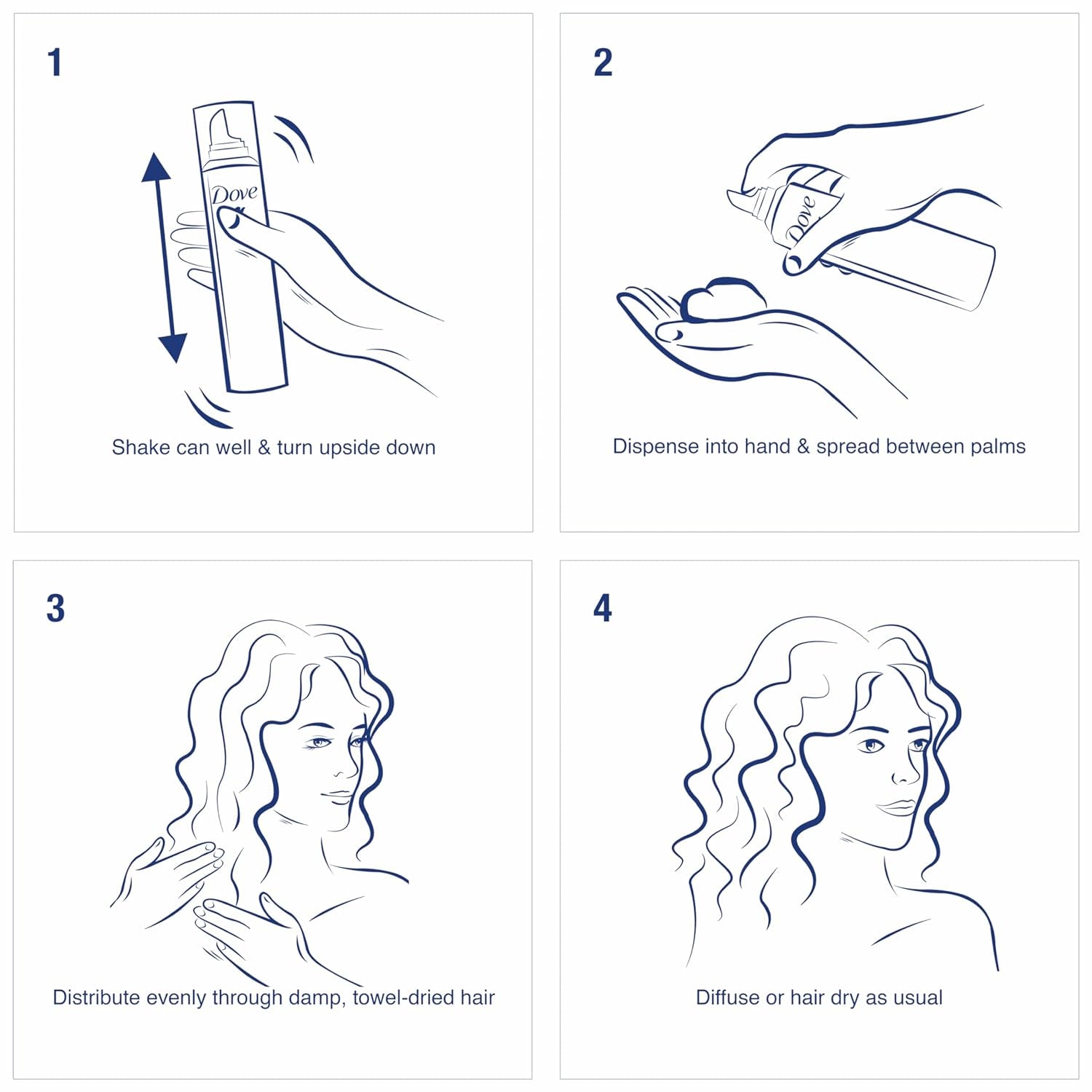 1

Dove

Shake can well & turn upside down

2

Dove

Dispense into hand & spread between palms

3

Distribute evenly through damp, towel-dried hair

4

Diffuse or hair dry as usual