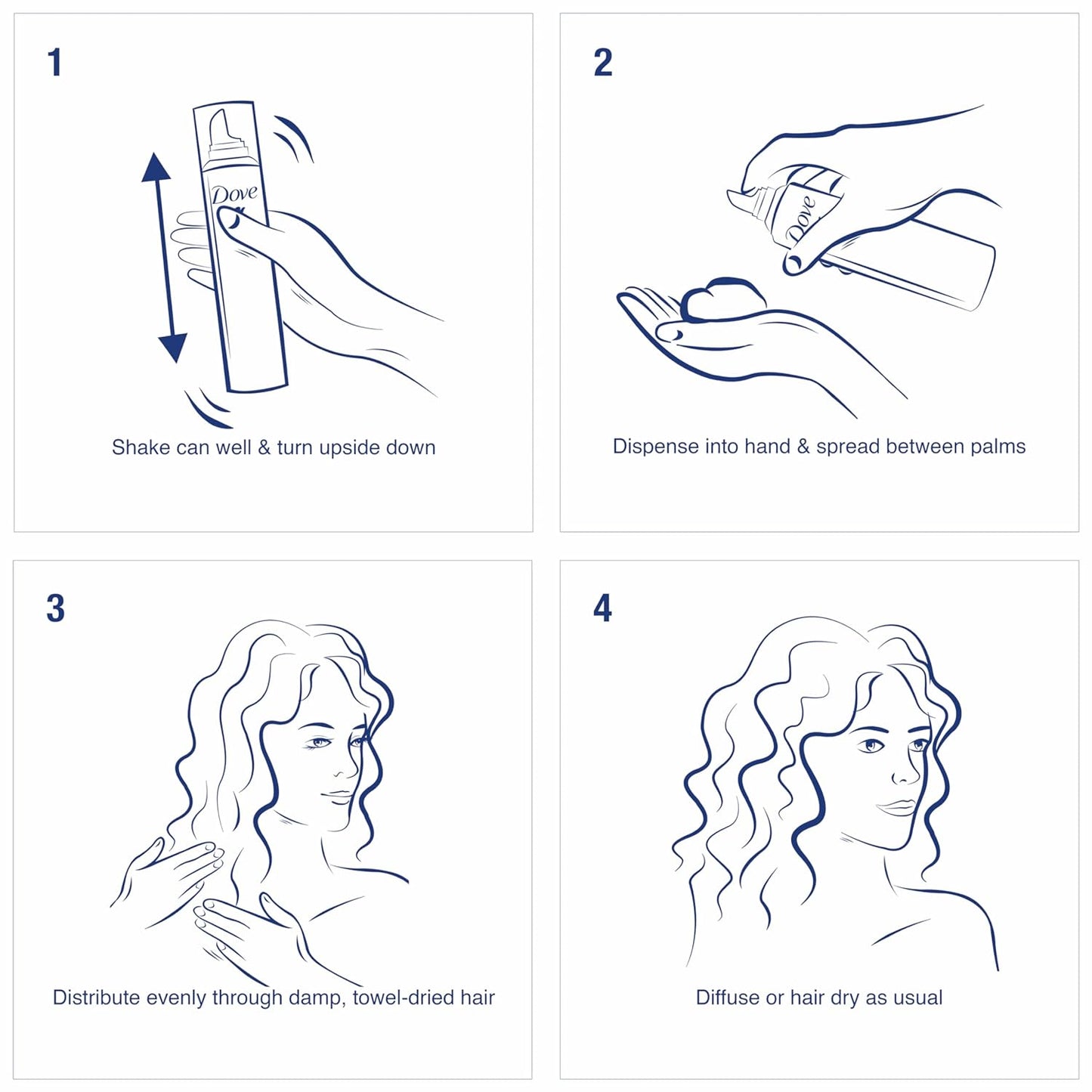 1

Dove

Shake can well & turn upside down

2

Dove

Dispense into hand & spread between palms

3

Distribute evenly through damp, towel-dried hair

4

Diffuse or hair dry as usual